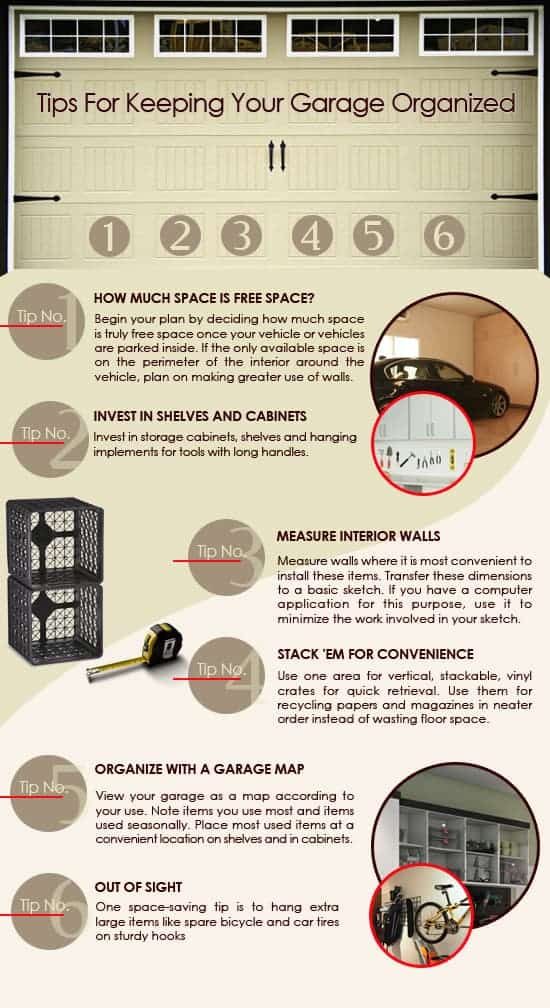 Tips For Keeping Your Garage Organized

1 2 3 4 5 6

Tip No. 1

HOW MUCH SPACE IS FREE SPACE?

Begin your plan by deciding how much space is truly free space once your vehicle or vehicles are parked inside. If the only available space is on the perimeter of the interior around the vehicle, plan on making greater use of walls.

Tip No. 2

INVEST IN SHELVES AND CABINETS

Invest in storage cabinets, shelves and hanging implements for tools with long handles.

Tip No. 3

MEASURE INTERIOR WALLS

Measure walls where it is most convenient to install these items. Transfer these dimensions to a basic sketch. If you have a computer application for this purpose, use it to minimize the work involved in your sketch.

Tip No. 4

STACK 'EM FOR CONVENIENCE

Use one area for vertical, stackable, vinyl crates for quick retrieval. Use them for recycling papers and magazines in neater order instead of wasting floor space.

Tip No. 5

ORGANIZE WITH A GARAGE MAP

View your garage as a map according to your use. Note items you use most and items used seasonally. Place most used items at a convenient location on shelves and in cabinets.

Tip No. 6

OUT OF SIGHT

One space-saving tip is to hang extra large items like spare bicycle and car tires on sturdy hooks